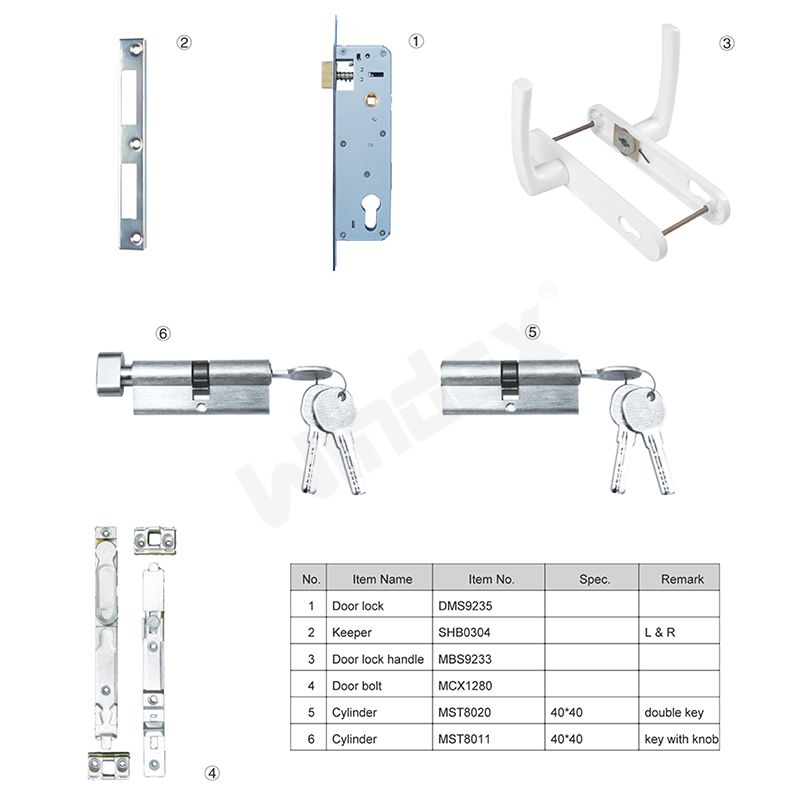 ②

①

③

⑥

⑤

windex®

④

| No. | Item Name | Item No. | Spec. | Remark |
|---|---|---|---|---|
| 1 | Door lock | DMS9235 | | |
| 2 | Keeper | SHB0304 | | L & R |
| 3 | Door lock handle | MBS9233 | | |
| 4 | Door bolt | MCX1280 | | |
| 5 | Cylinder | MST8020 | 40*40 | double key |
| 6 | Cylinder | MST8011 | 40*40 | key with knob |